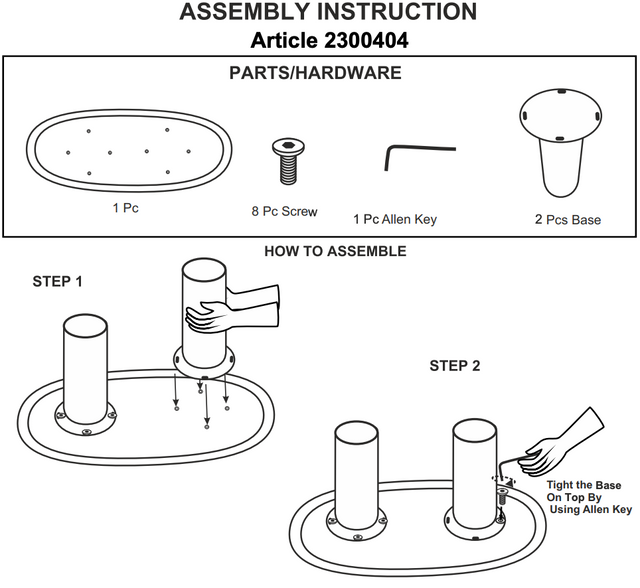 ASSEMBLY INSTRUCTION
Article 2300404

PARTS/HARDWARE

1 Pc

8 Pc Screw

1 Pc Allen Key

2 Pcs Base

HOW TO ASSEMBLE

STEP 1

STEP 2

Tight the Base
On Top By
Using Allen Key